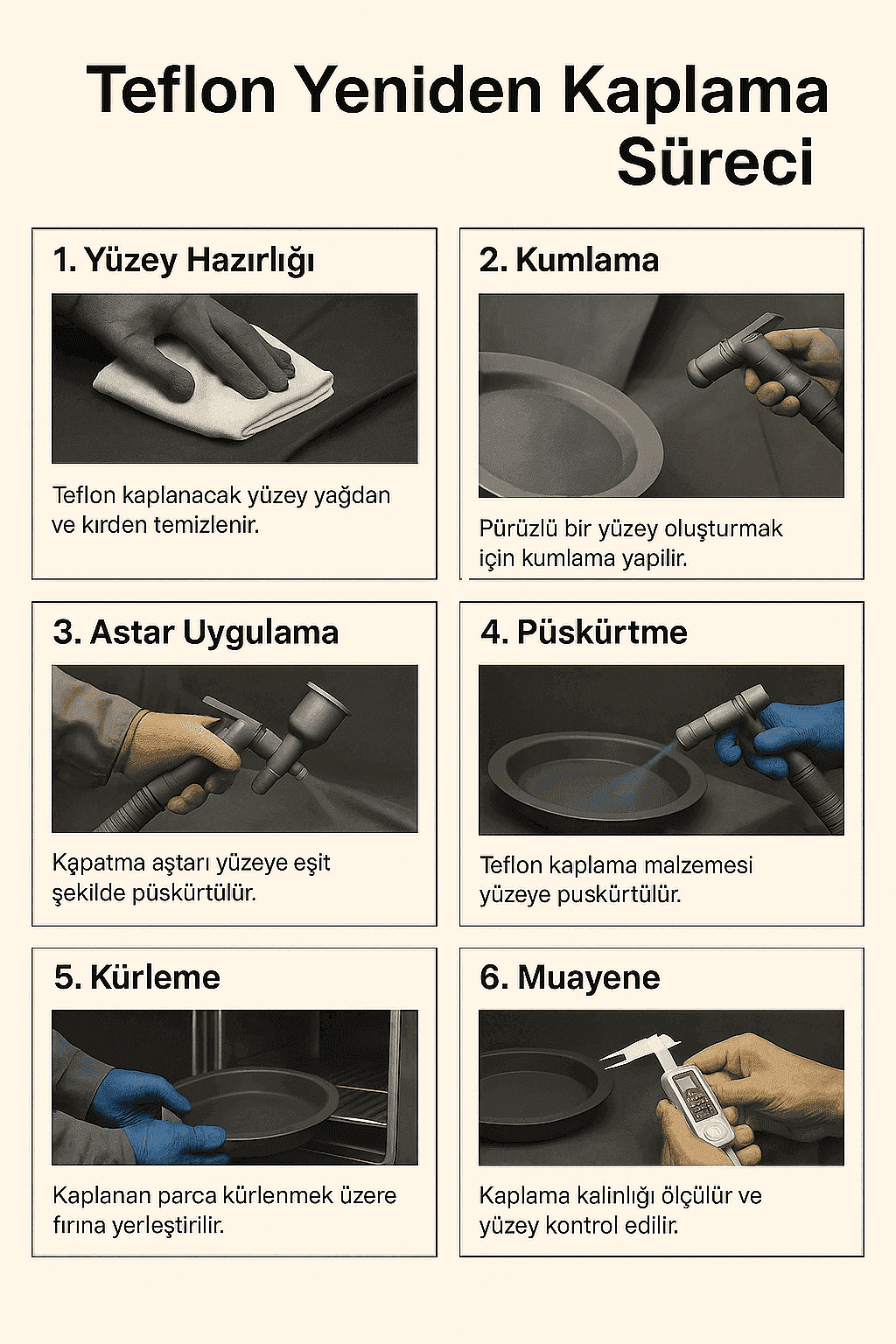 Teflon Yeniden Kaplama Süreci

1. Yüzey Hazırlığı

Teflon kaplanacak yüzey yağdan ve kırden temizlenir.

2. Kumlama

Pürüzlü bir yüzey oluşturmak için kumlama yapilir.

3. Astar Uygulama

Kąpatma aştarı yüzeye eşit şekilde püskürtülür.

4. Püskürtme

Teflon kaplama malzemesi yüzeye puskürtülür.

5. Kürleme

Kaplanan parca kürlenmek üzere fırına yerleştirilir.

6. Muayene

Kaplama kalinlığı ölçülür ve yüzey kontrol edilir.